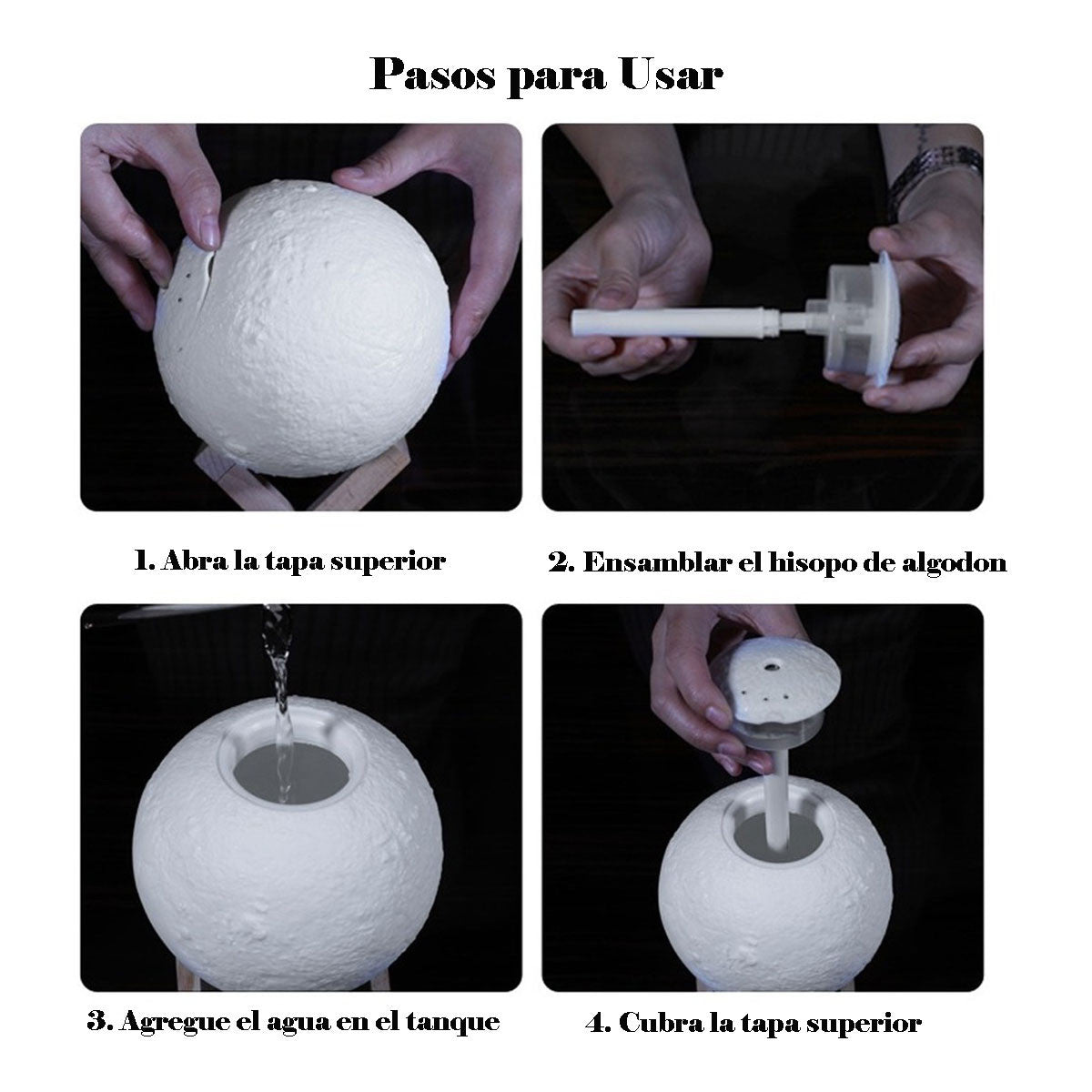 Pasos para Usar

1. Abra la tapa superior

2. Ensamblar el hisopo de algodon

3. Agregue el agua en el tanque

4. Cubra la tapa superior